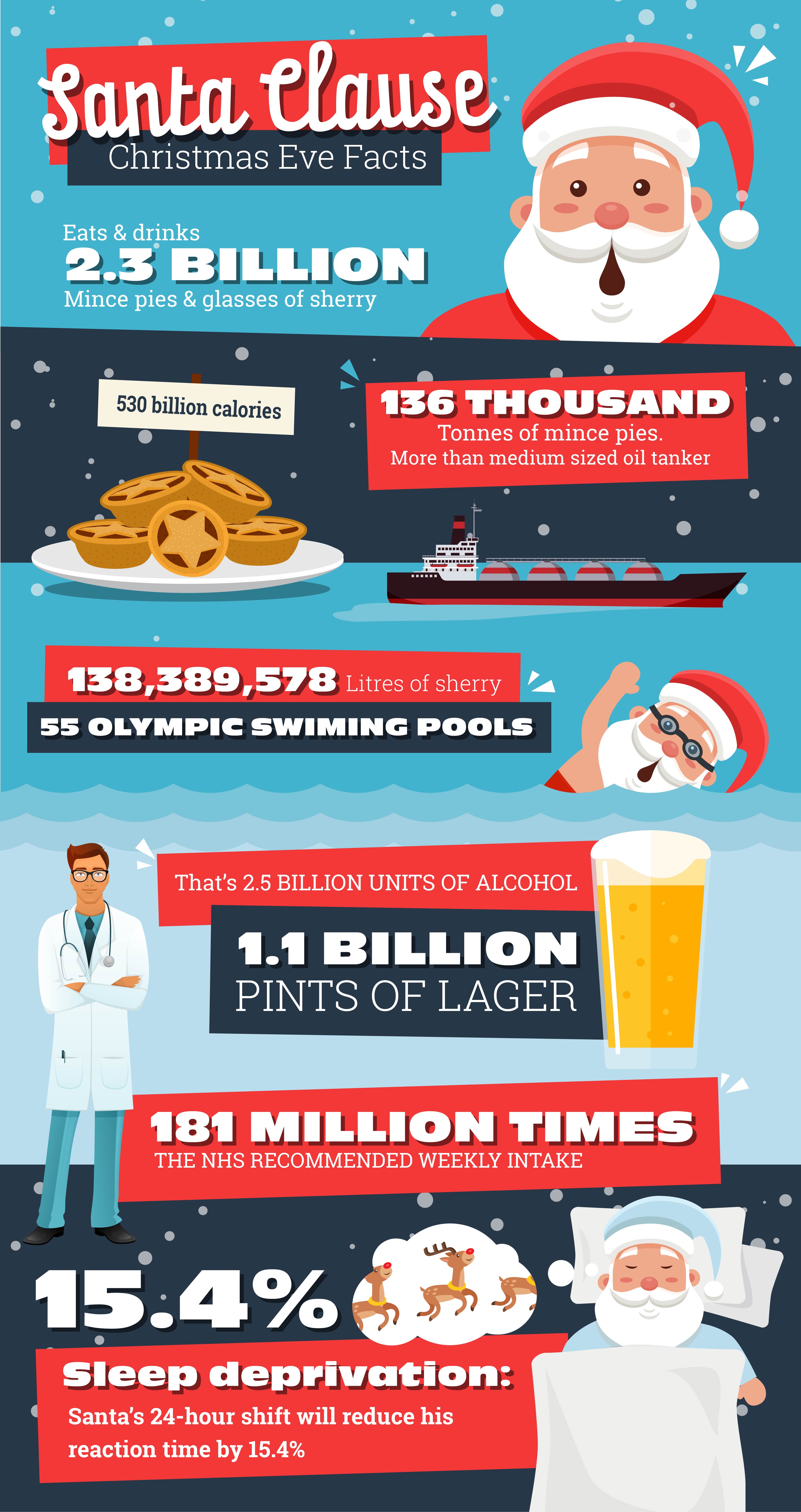 Santa Clause
Christmas Eve Facts

Eats & drinks
2.3 BILLION
Mince pies & glasses of sherry

530 billion calories

136 THOUSAND
Tonnes of mince pies.
More than medium sized oil tanker

138,389,578 Litres of sherry
55 OLYMPIC SWIMING POOLS

That's 2.5 BILLION UNITS OF ALCOHOL
1.1 BILLION
PINTS OF LAGER

181 MILLION TIMES
THE NHS RECOMMENDED WEEKLY INTAKE

15.4%
Sleep deprivation:
Santa's 24-hour shift will reduce his reaction time by 15.4%